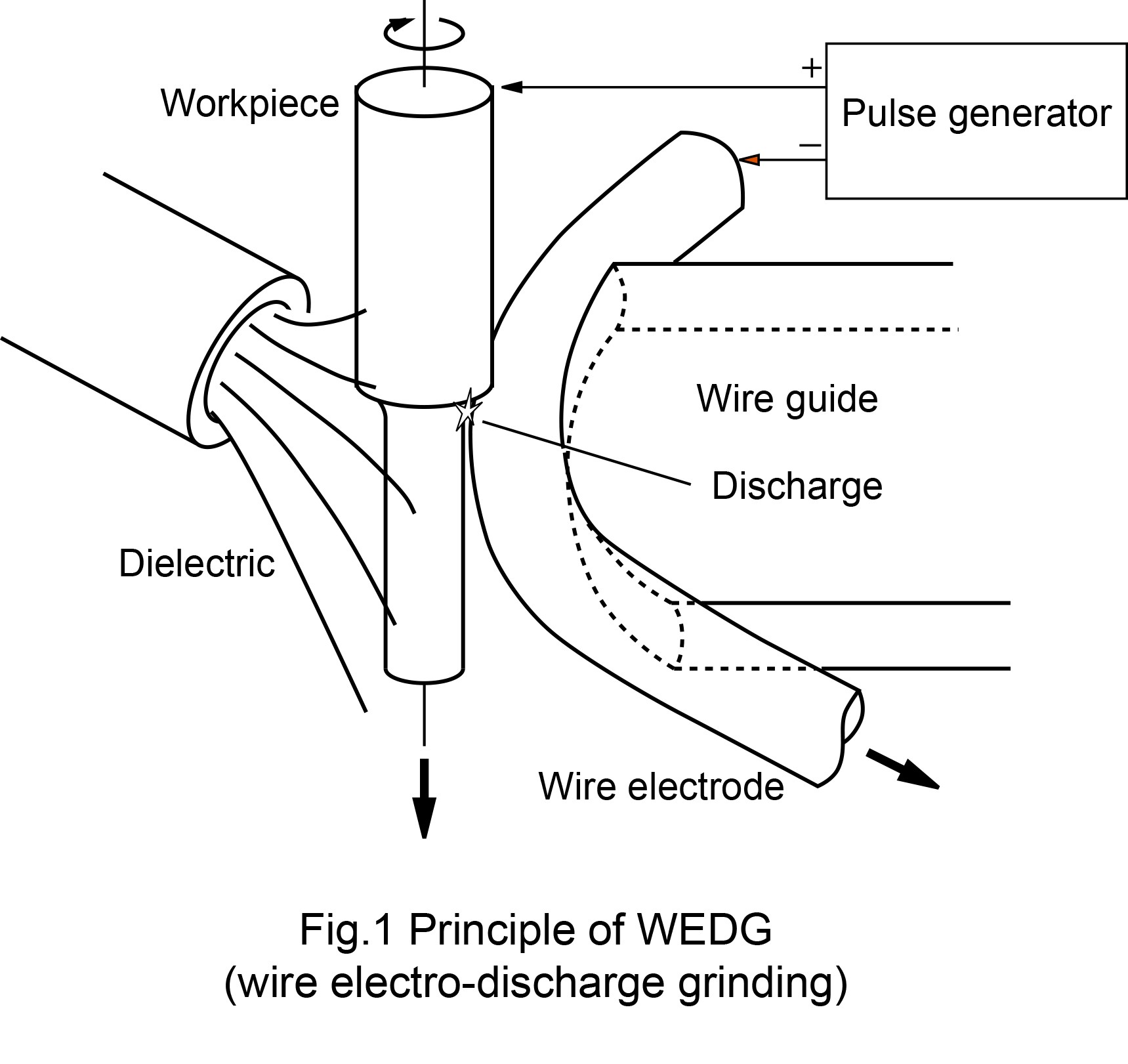 Workpiece

+

Pulse generator

−

Wire guide

Discharge

Dielectric

Wire electrode

Fig.1 Principle of WEDG
(wire electro-discharge grinding)